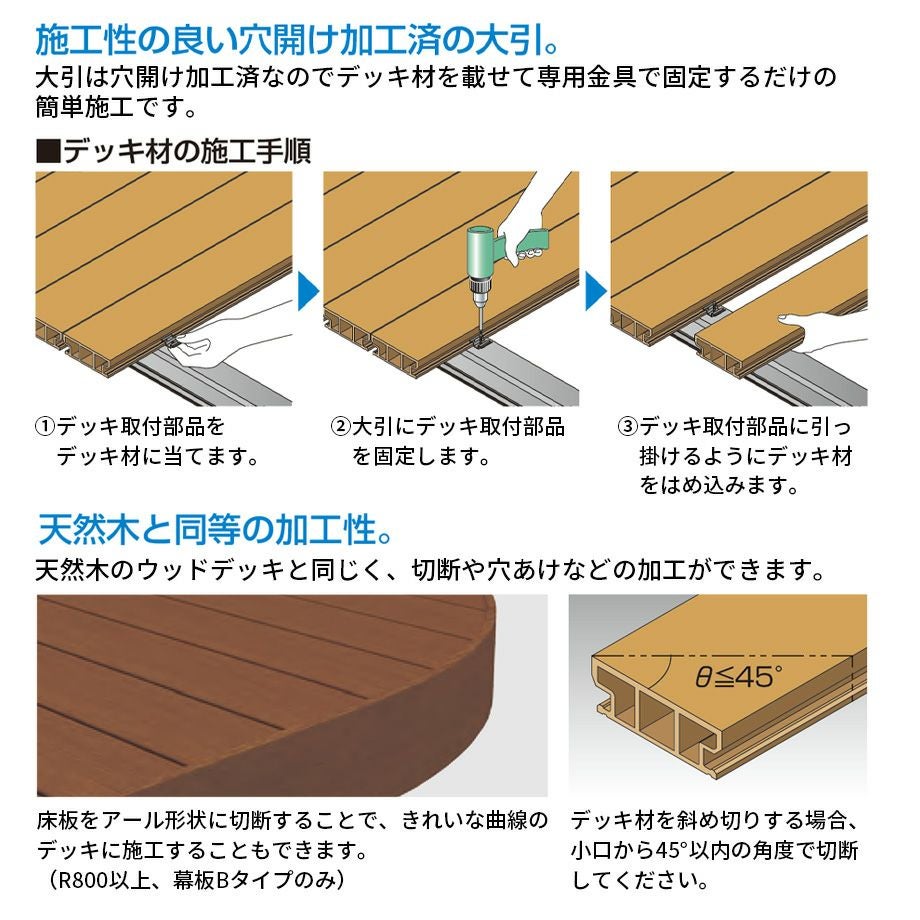 施工性の良い穴開け加工済の大引。
大引は穴開け加工済なのでデッキ材を載せて専用金具で固定するだけの簡単施工です。

■デッキ材の施工手順

①デッキ取付部品をデッキ材に当てます。

②大引にデッキ取付部品を固定します。

③デッキ取付部品に引っ掛けるようにデッキ材をはめ込みます。

天然木と同等の加工性。
天然木のウッドデッキと同じく、切断や穴あけなどの加工ができます。

$\theta \leqq 45°$

床板をアール形状に切断することで、きれいな曲線のデッキに施工することもできます。
（R800以上、幕板Bタイプのみ）

デッキ材を斜め切りする場合、小口から45°以内の角度で切断してください。