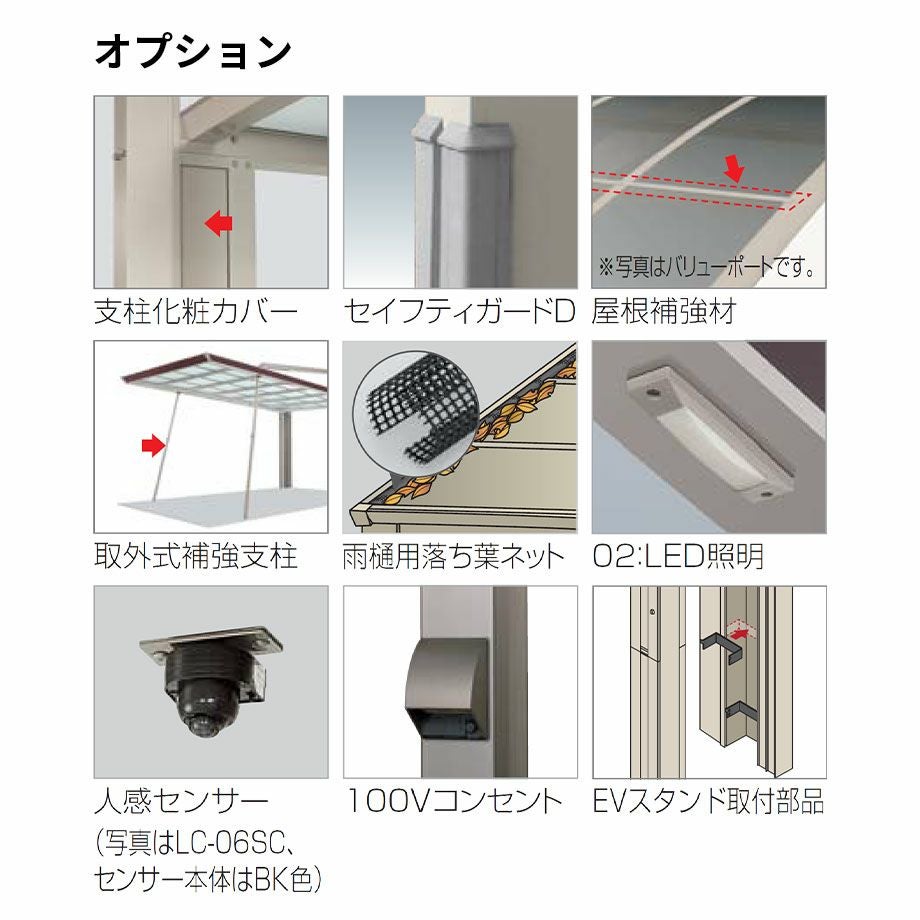 オプション

支柱化粧カバー

セイフティガードD

※写真はバリューポートです。

屋根補強材

取外式補強支柱

雨樋用落ち葉ネット

02:LED照明

人感センサー
(写真はLC-06SC、センサー本体はBK色)

100Vコンセント

EVスタンド取付部品